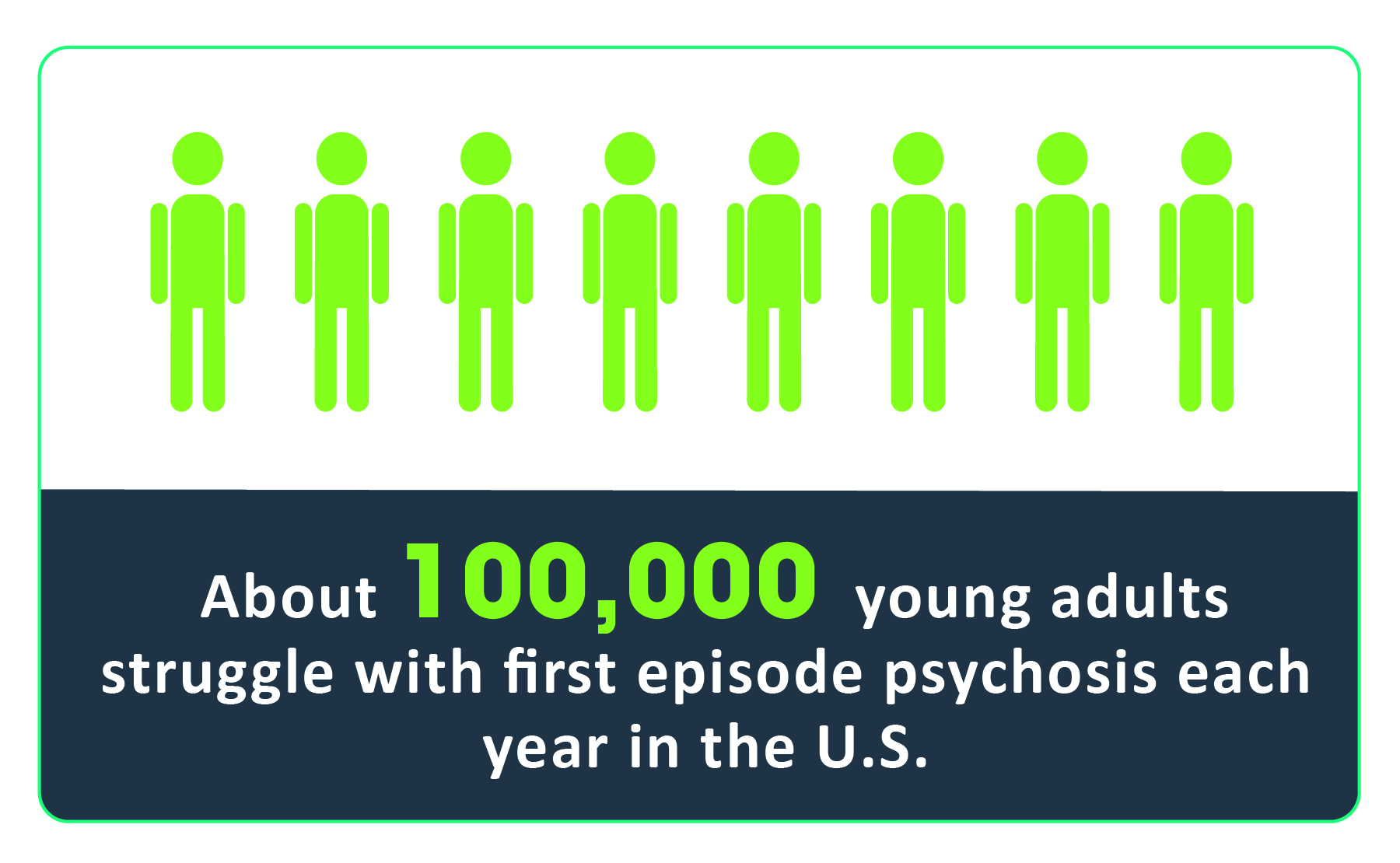 About 100,000 young adults struggle with first episode psychosis each year in the U.S.